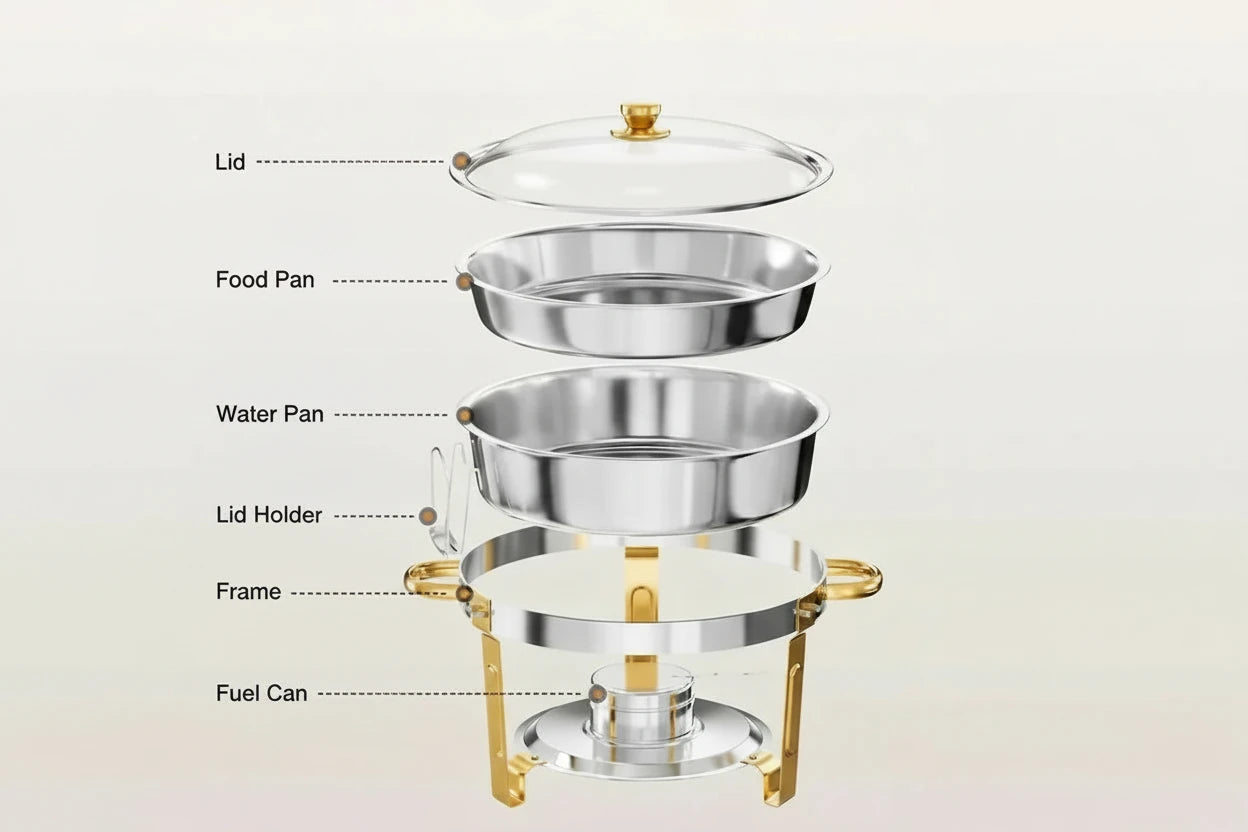 Lid
Food Pan
Water Pan
Lid Holder
Frame
Fuel Can