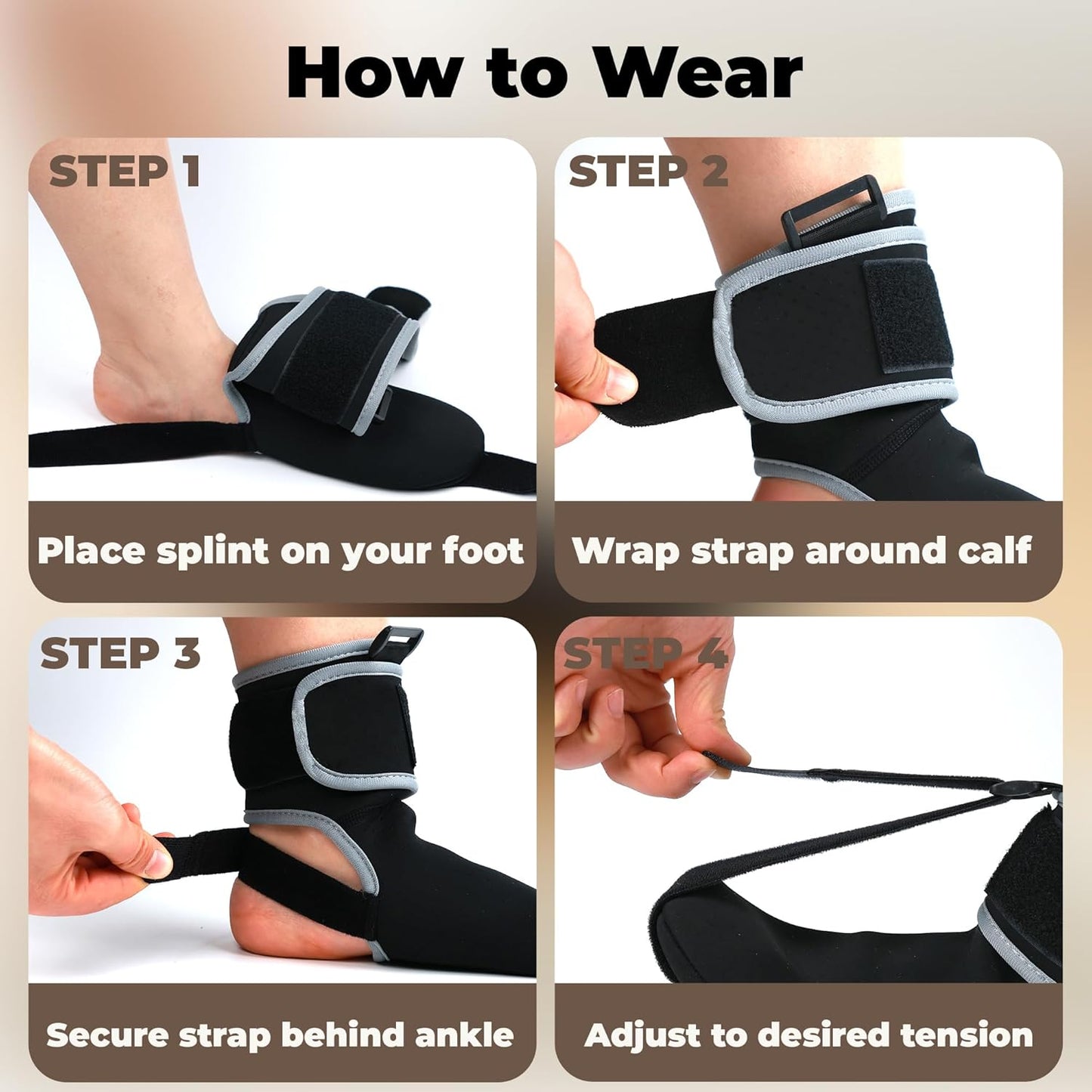 How to Wear

STEP 1

Place splint on your foot

STEP 2

Wrap strap around calf

STEP 3

Secure strap behind ankle

STEP 4

Adjust to desired tension