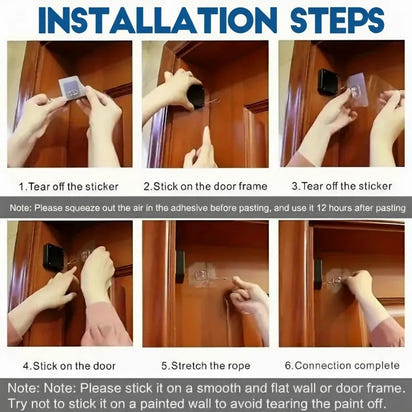 INSTALLATION STEPS

1.Tear off the sticker

2.Stick on the door frame

3.Tear off the sticker

Note: Please squeeze out the air in the adhesive before pasting, and use it 12 hours after pasting

4.Stick on the door

5.Stretch the rope

6.Connection complete

Note: Note: Please stick it on a smooth and flat wall or door frame. Try not to stick it on a painted wall to avoid tearing the paint off.