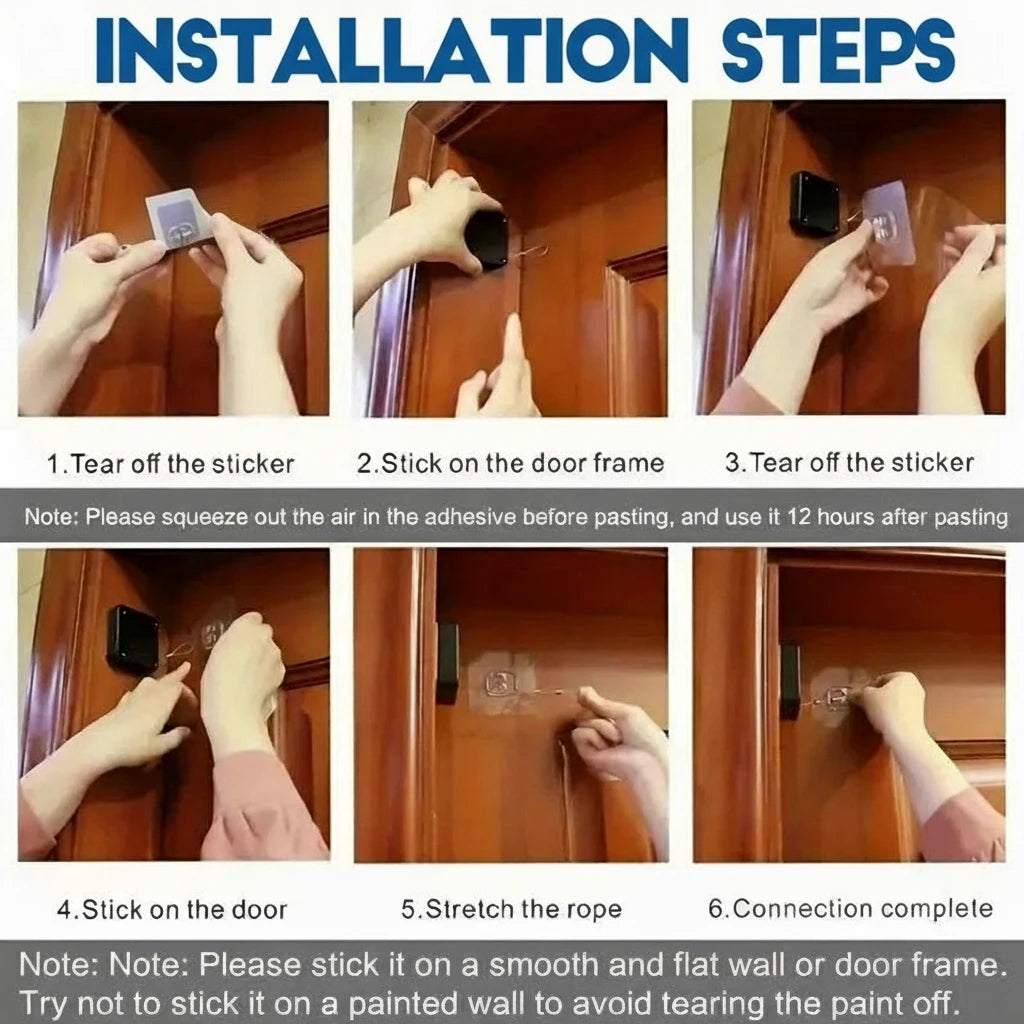 INSTALLATION STEPS

1.Tear off the sticker

2.Stick on the door frame

3.Tear off the sticker

Note: Please squeeze out the air in the adhesive before pasting, and use it 12 hours after pasting

4.Stick on the door

5.Stretch the rope

6.Connection complete

Note: Note: Please stick it on a smooth and flat wall or door frame. Try not to stick it on a painted wall to avoid tearing the paint off.