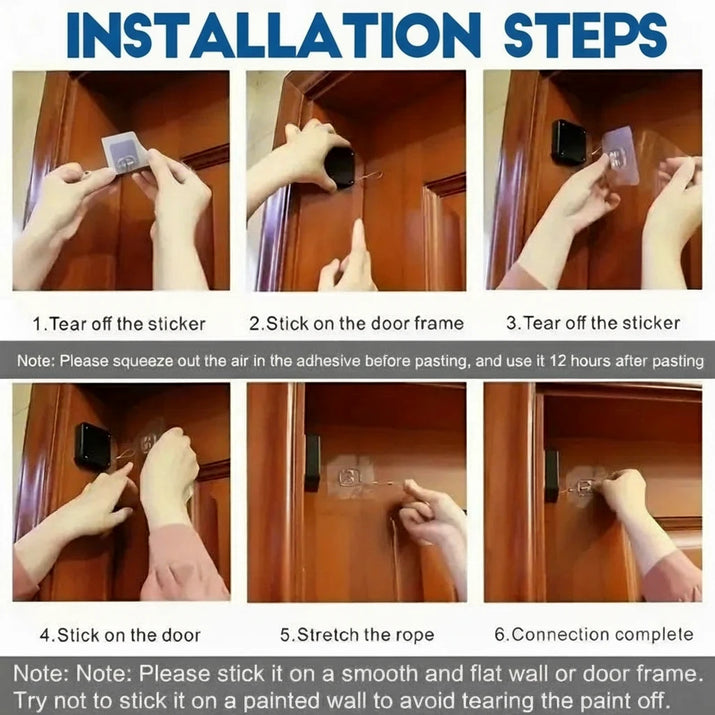 INSTALLATION STEPS

1.Tear off the sticker

2.Stick on the door frame

3.Tear off the sticker

Note: Please squeeze out the air in the adhesive before pasting, and use it 12 hours after pasting

4.Stick on the door

5.Stretch the rope

6.Connection complete

Note: Note: Please stick it on a smooth and flat wall or door frame. Try not to stick it on a painted wall to avoid tearing the paint off.