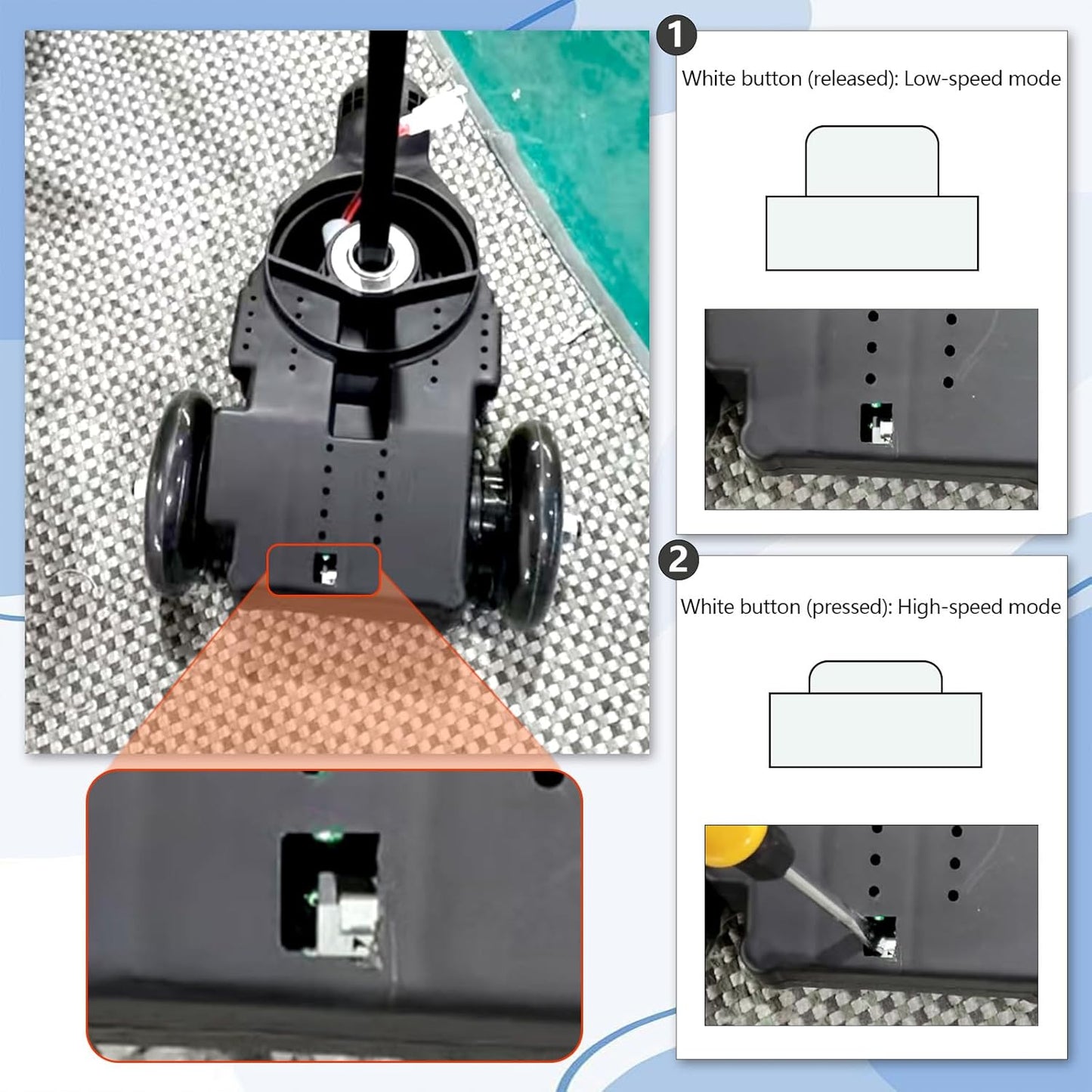 1
White button (released): Low-speed mode

2
White button (pressed): High-speed mode