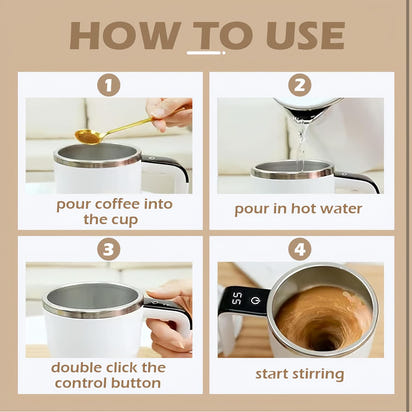 HOW TO USE

1
pour coffee into the cup

2
pour in hot water

3
double click the control button

4
55
start stirring