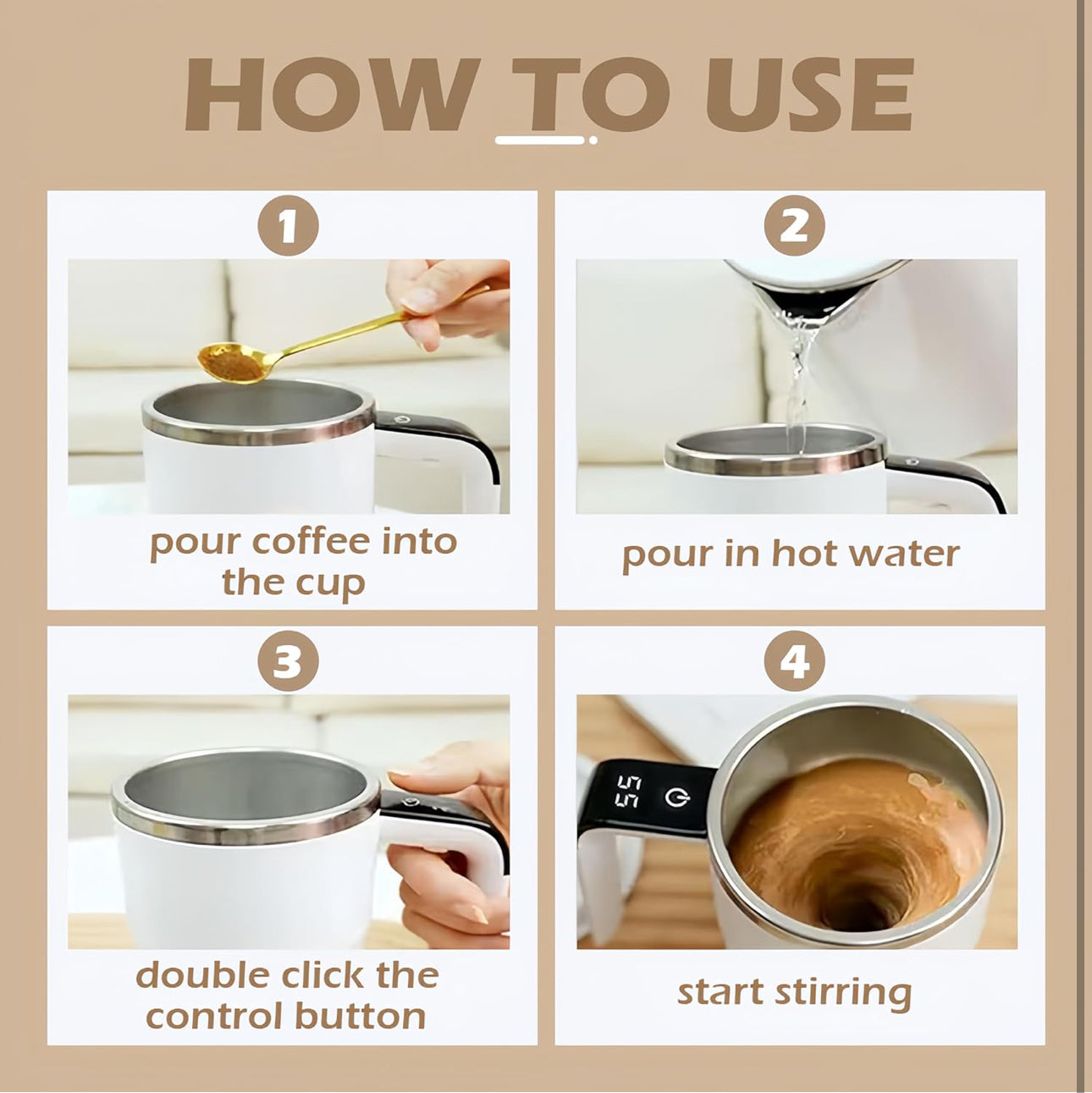 HOW TO USE

1

pour coffee into the cup

2

pour in hot water

3

double click the control button

4

55

start stirring