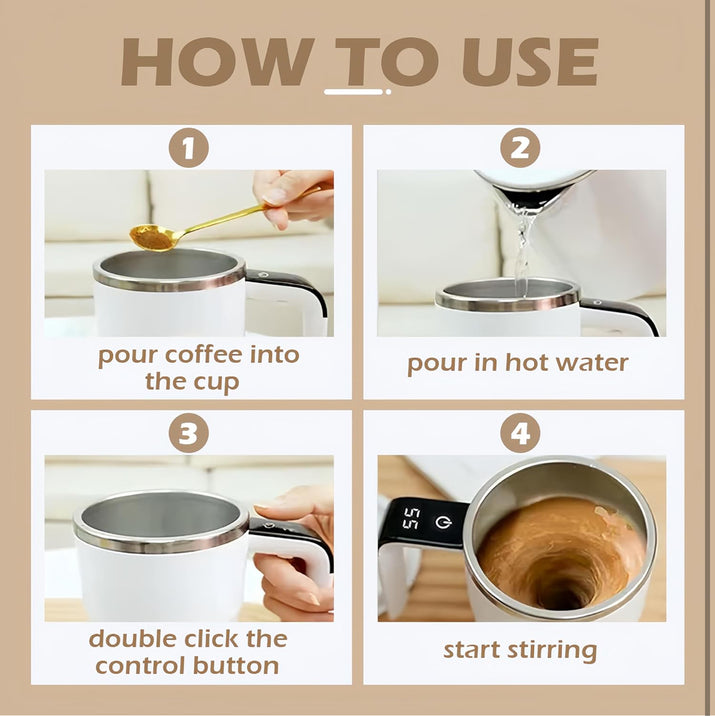 HOW TO USE

1

pour coffee into the cup

2

pour in hot water

3

double click the control button

4

55

start stirring