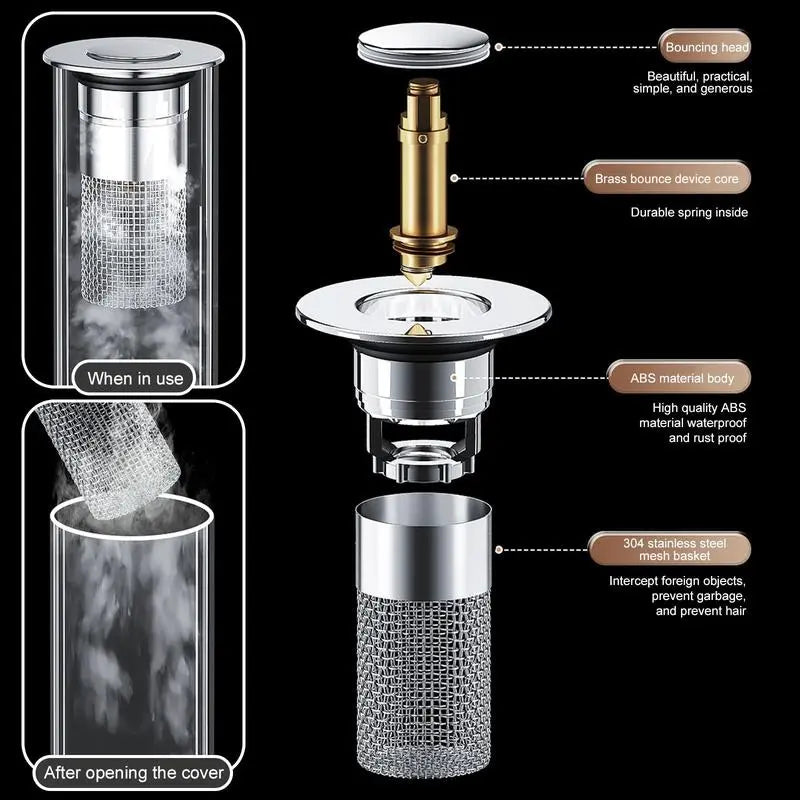 When in use

After opening the cover

Bouncing head

Beautiful, practical, simple, and generous

Brass bounce device core

Durable spring inside

ABS material body

High quality ABS material waterproof and rust proof

304 stainless steel mesh basket

Intercept foreign objects, prevent garbage, and prevent hair