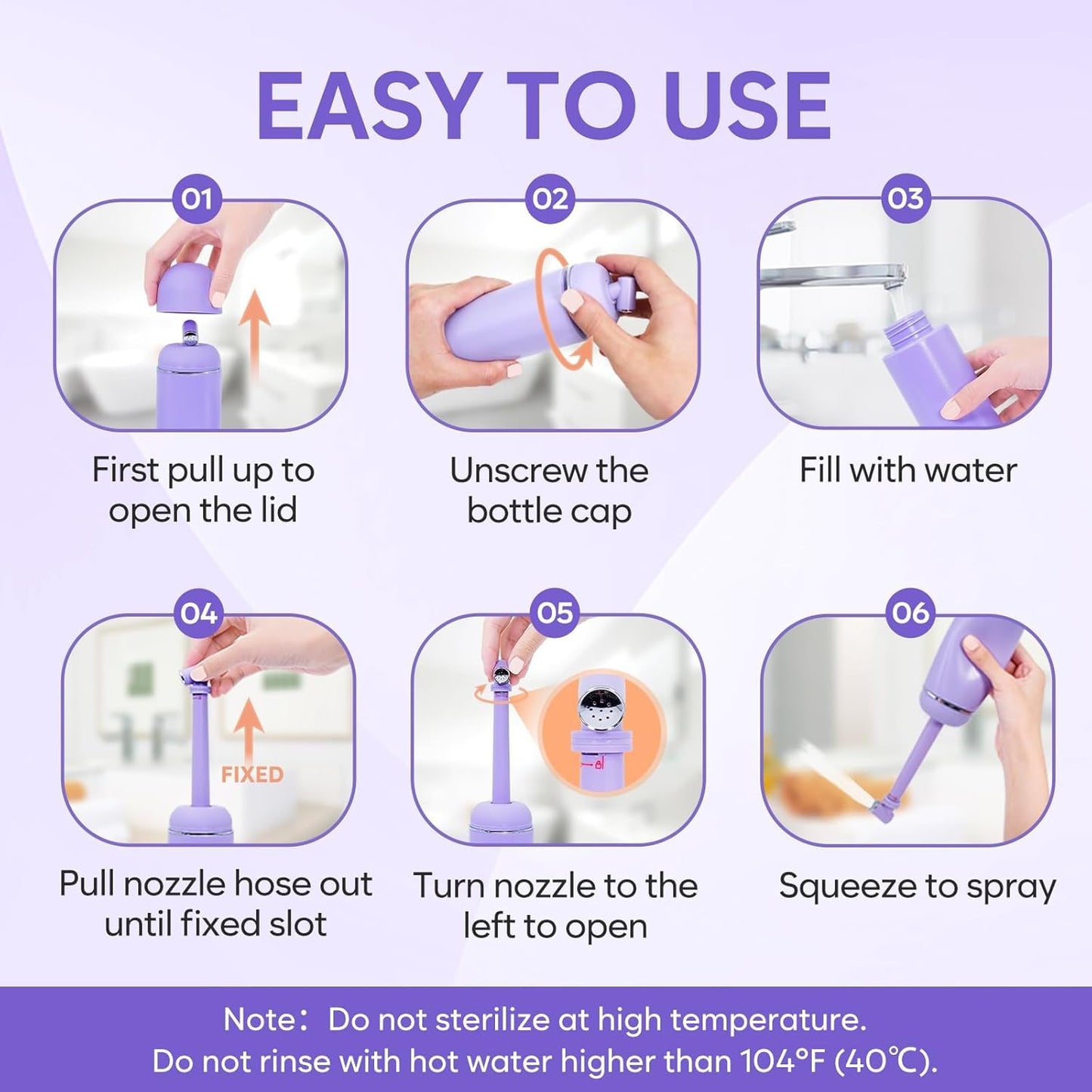 EASY TO USE

01

First pull up to open the lid

02

Unscrew the bottle cap

03

Fill with water

04

FIXED

Pull nozzle hose out until fixed slot

05

Turn nozzle to the left to open

06

Squeeze to spray

Note：Do not sterilize at high temperature.
Do not rinse with hot water higher than 104°F (40℃).